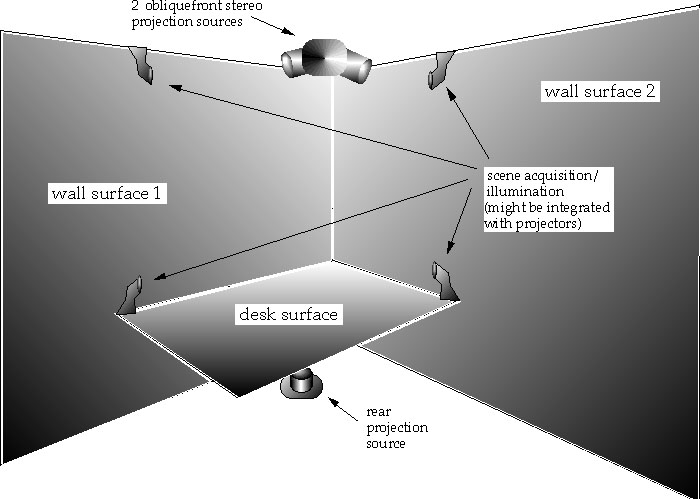 2 obliquefront stereo projection sources

wall surface 2

wall surface 1

scene acquisition/ illumination (might be integrated with projectors)

desk surface

rear projection source